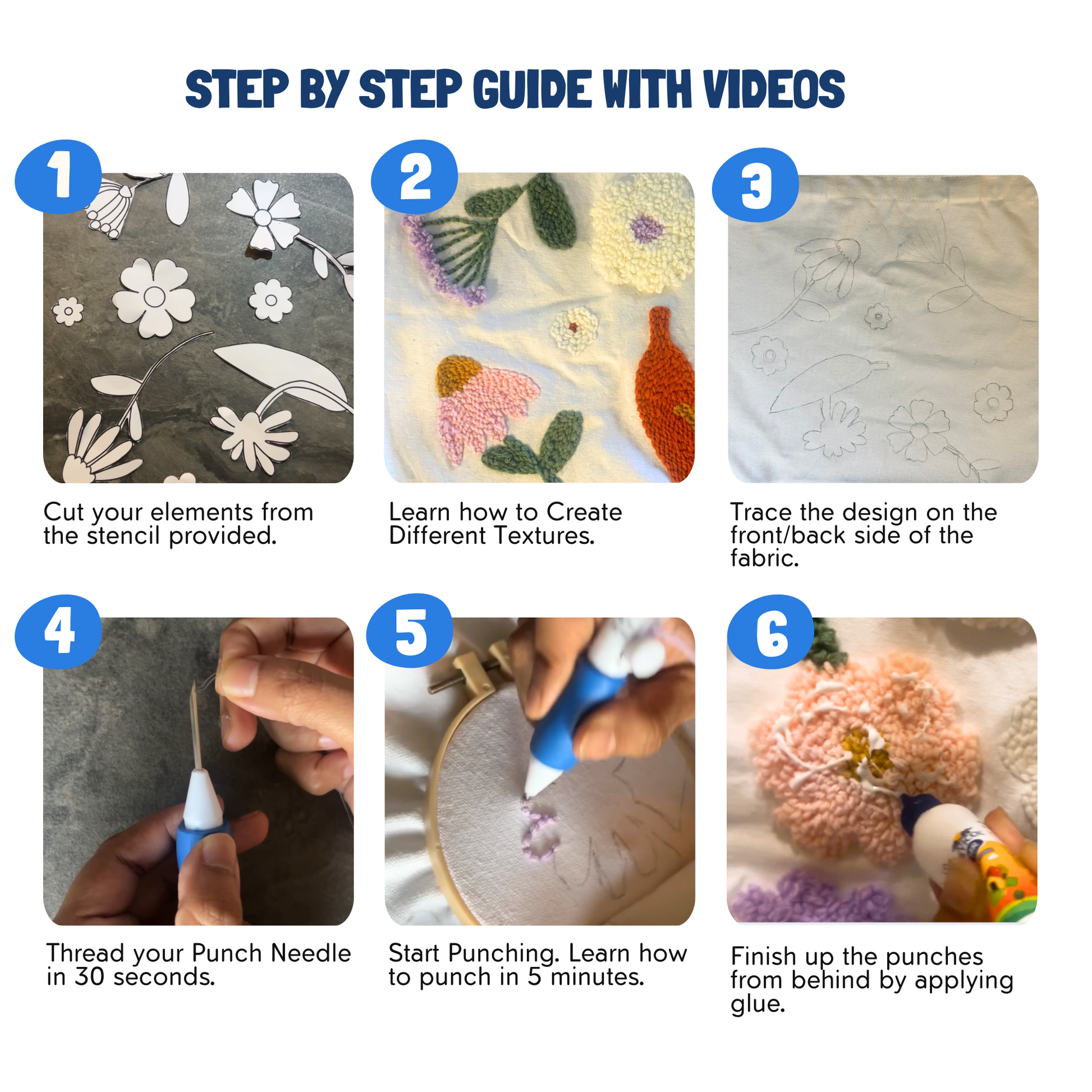 STEP BY STEP GUIDE WITH VIDEOS

1

Cut your elements from the stencil provided.

2

Learn how to Create Different Textures.

3

Trace the design on the front/back side of the fabric.

4

Thread your Punch Needle in 30 seconds.

5

Start Punching. Learn how to punch in 5 minutes.

6

Finish up the punches from behind by applying glue.